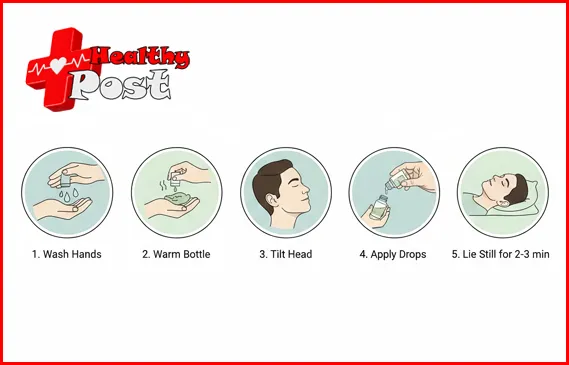 Healthy Post

1. Wash Hands

2. Warm Bottle

3. Tilt Head

4. Apply Drops

5. Lie Still for 2-3 min